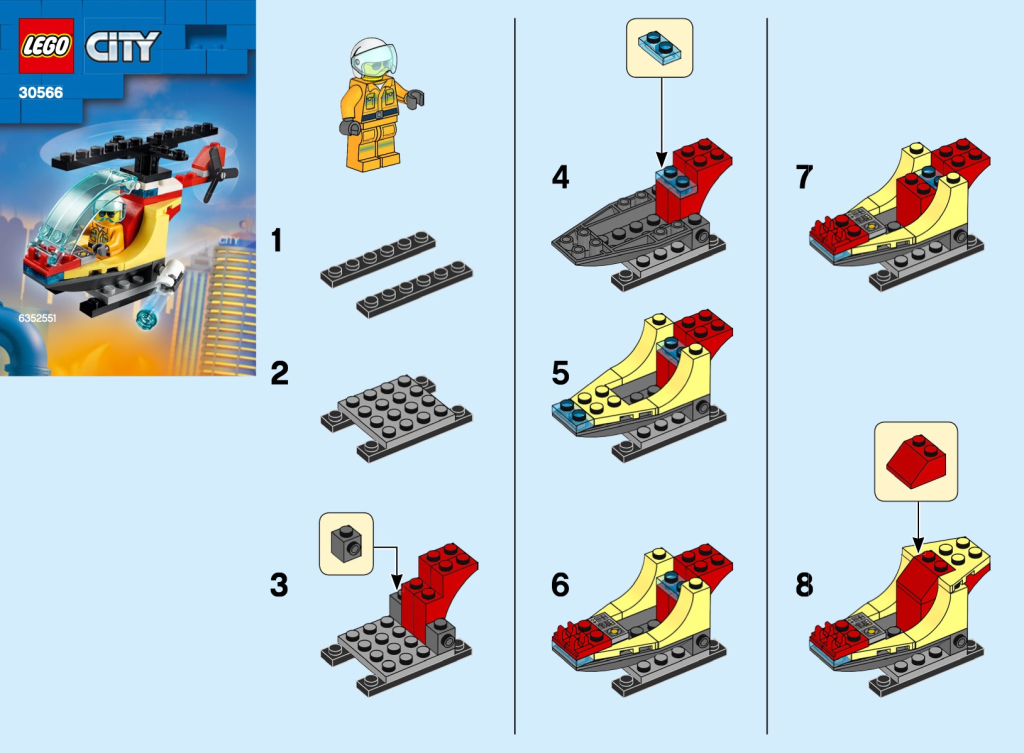 LEGO CITY
30566
6352551

1
2
3
4
5
6
7
8